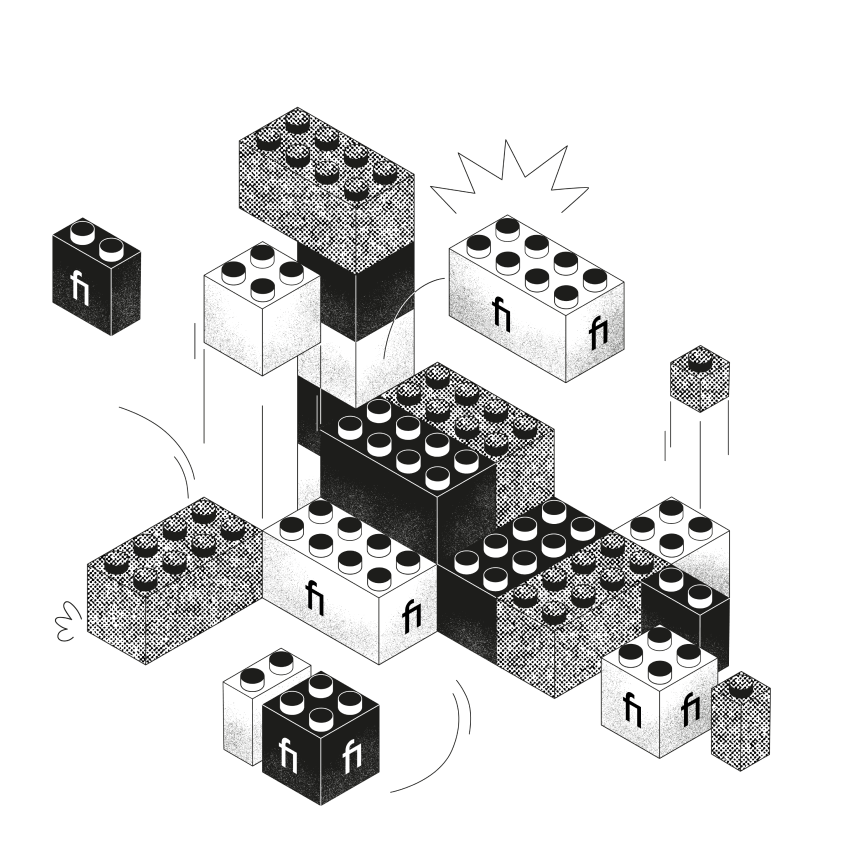 fi
fi fi
fi fi
fi fi
fi fi